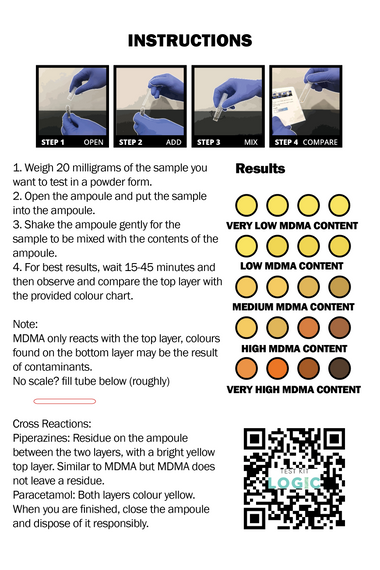 INSTRUCTIONS

STEP 1 OPEN
STEP 2 ADD
STEP 3 MIX
STEP 4 COMPARE

1. Weigh 20 milligrams of the sample you want to test in a powder form.
2. Open the ampoule and put the sample into the ampoule.
3. Shake the ampoule gently for the sample to be mixed with the contents of the ampoule.
4. For best results, wait 15-45 minutes and then observe and compare the top layer with the provided colour chart.

Note:
MDMA only reacts with the top layer, colours found on the bottom layer may be the result of contaminants.
No scale? fill tube below (roughly)

Cross Reactions:
Piperazines: Residue on the ampoule between the two layers, with a bright yellow top layer. Similar to MDMA but MDMA does not leave a residue.
Paracetamol: Both layers colour yellow.
When you are finished, close the ampoule and dispose of it responsibly.

Results

VERY LOW MDMA CONTENT
LOW MDMA CONTENT
MEDIUM MDMA CONTENT
HIGH MDMA CONTENT
VERY HIGH MDMA CONTENT

TEST KIT
LOGIC