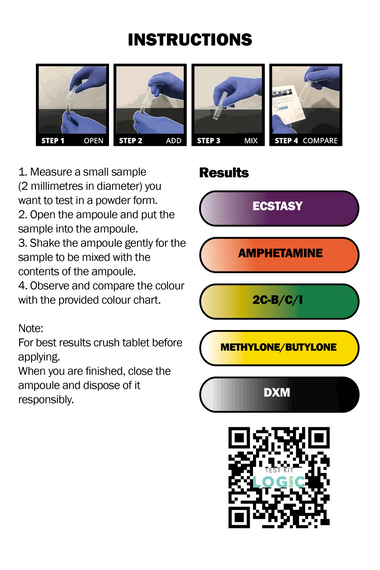 INSTRUCTIONS

STEP 1 OPEN

STEP 2 ADD

STEP 3 MIX

STEP 4 COMPARE

1. Measure a small sample (2 millimetres in diameter) you want to test in a powder form.
2. Open the ampoule and put the sample into the ampoule.
3. Shake the ampoule gently for the sample to be mixed with the contents of the ampoule.
4. Observe and compare the colour with the provided colour chart.

Note:
For best results crush tablet before applying.
When you are finished, close the ampoule and dispose of it responsibly.

Results

ECSTASY

AMPHETAMINE

2C-B/C/I

METHYLONE/BUTYLONE

DXM

TEST KIT
LOGIC